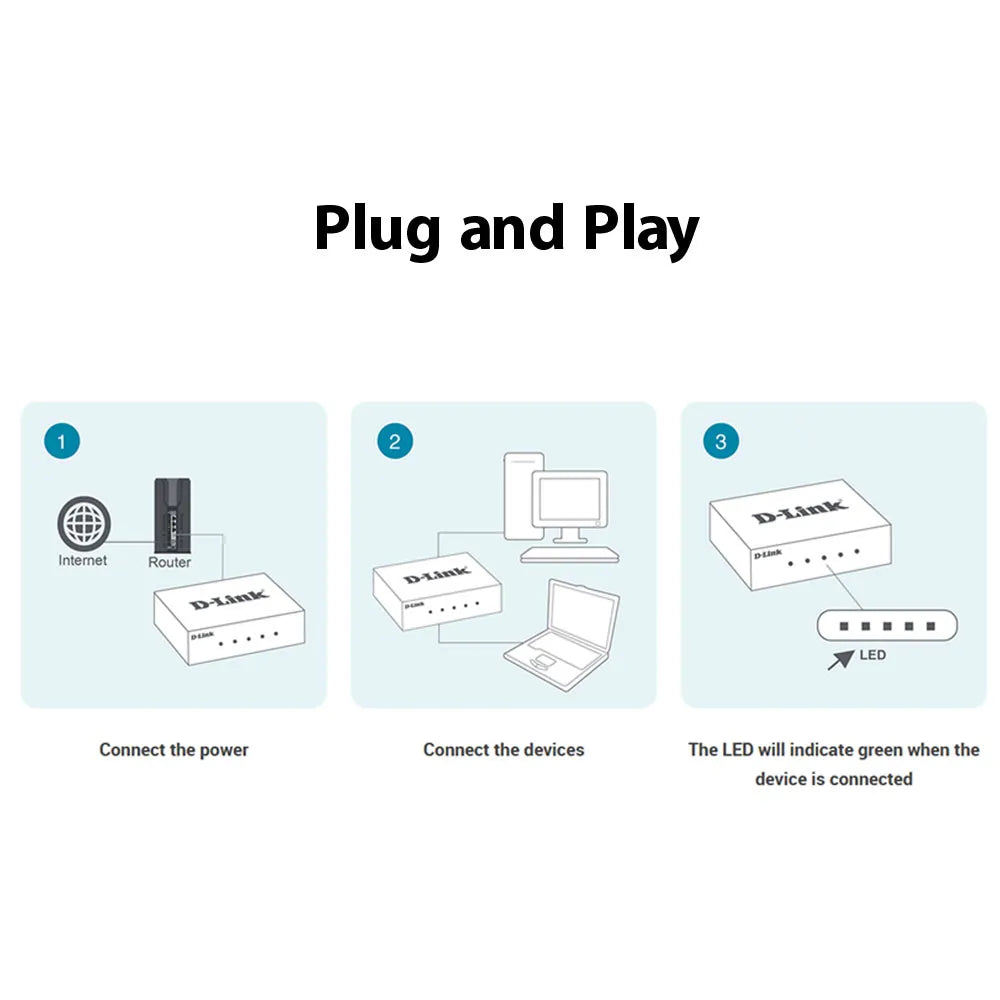 Plug and Play

1

Internet

Router

D-Link

D-Link

Connect the power

2

D-Link

D-Link

Connect the devices

3

D-Link

D-Link

LED

The LED will indicate green when the device is connected