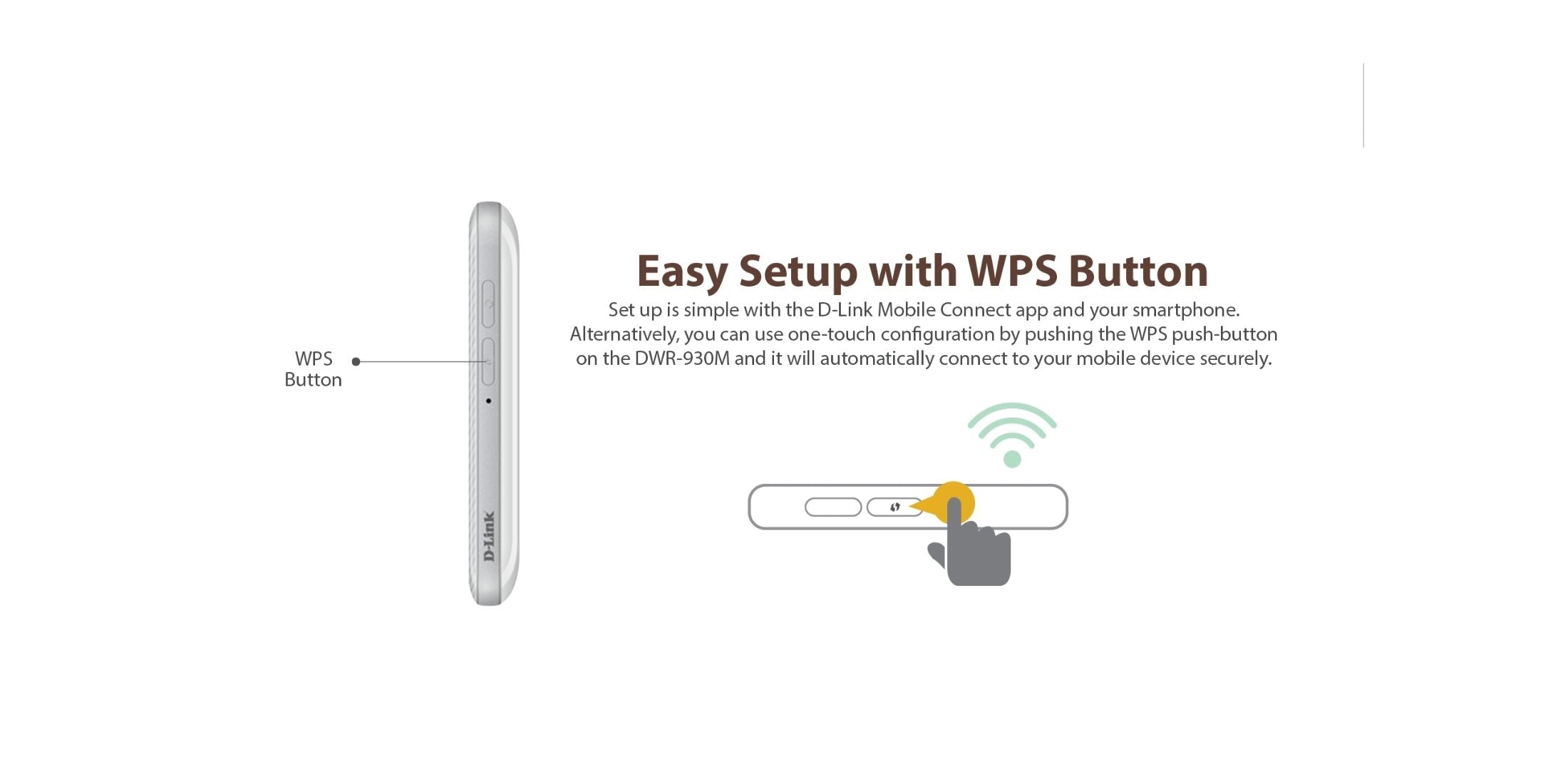 WPS Button

D-Link

Easy Setup with WPS Button

Set up is simple with the D-Link Mobile Connect app and your smartphone. Alternatively, you can use one-touch configuration by pushing the WPS push-button on the DWR-930M and it will automatically connect to your mobile device securely.